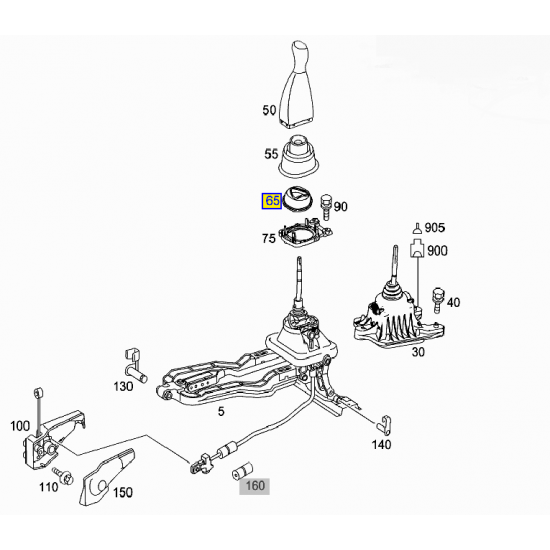 50

55

65

90

75

905

900

40

30

130

5

100

140

110

150

160